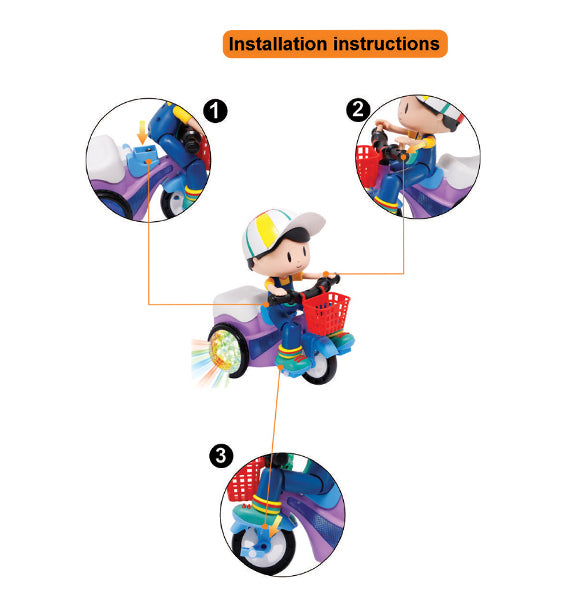 Installation instructions

1

2

3